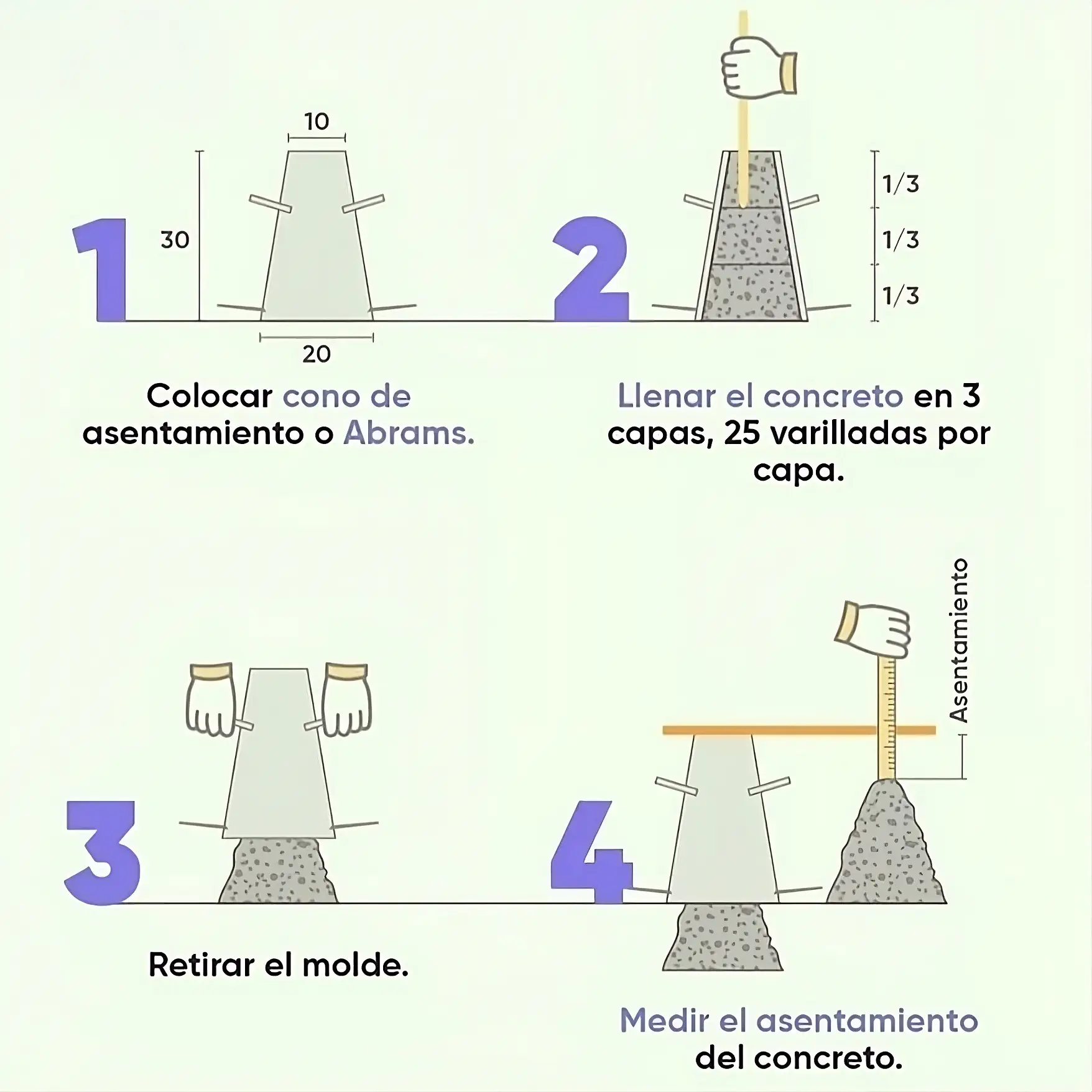 1

10

30

20

Colocar cono de asentamiento o Abrams.

2

1/3

1/3

1/3

Llenar el concreto en 3 capas, 25 varilladas por capa.

3

Retirar el molde.

4

Asentamiento

Medir el asentamiento del concreto.